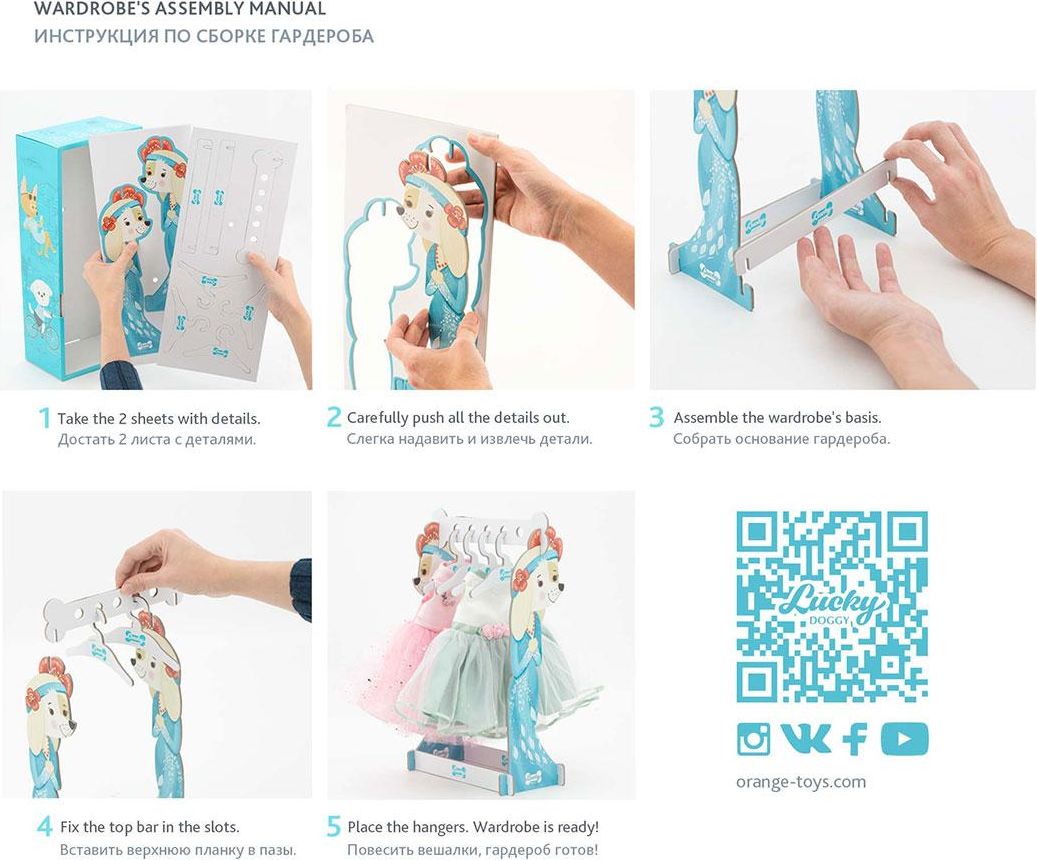 WARDROBE'S ASSEMBLY MANUAL
ИНСТРУКЦИЯ ПО СБОРКЕ ГАРДЕРОБА

1 Take the 2 sheets with details.
Достать 2 листа с деталями.

2 Carefully push all the details out.
Слегка надавить и извлечь детали.

3 Assemble the wardrobe's basis.
Собрать основание гардероба.

4 Fix the top bar in the slots.
Вставить верхнюю планку в пазы.

5 Place the hangers. Wardrobe is ready!
Повесить вешалки, гардероб готов!

Lucky DOGGY

orange-toys.com